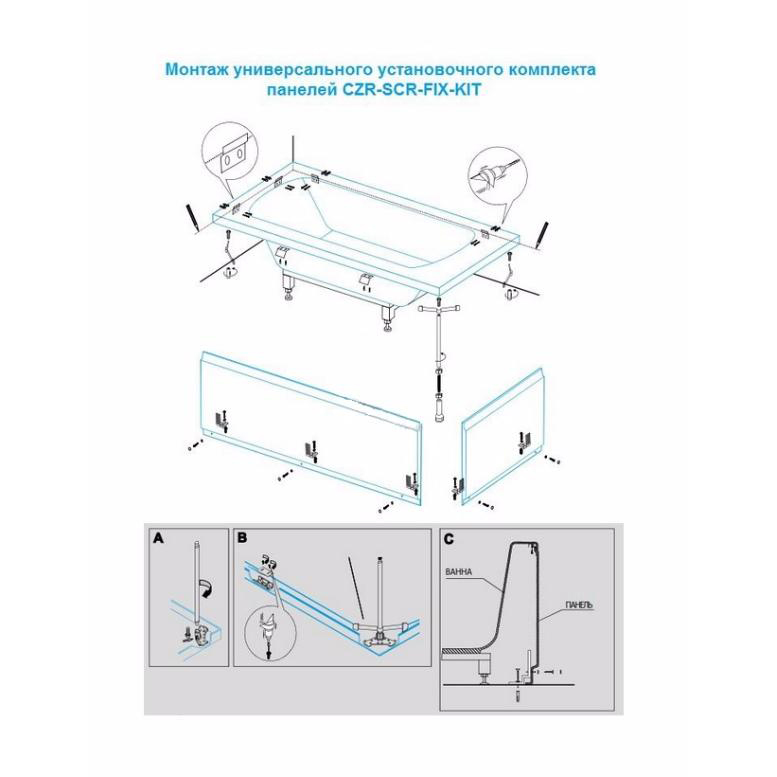 Монтаж универсального установочного комплекта панелей CZR-SCR-FIX-KIT

A

B

C

ВАННА

ПАНЕЛЬ