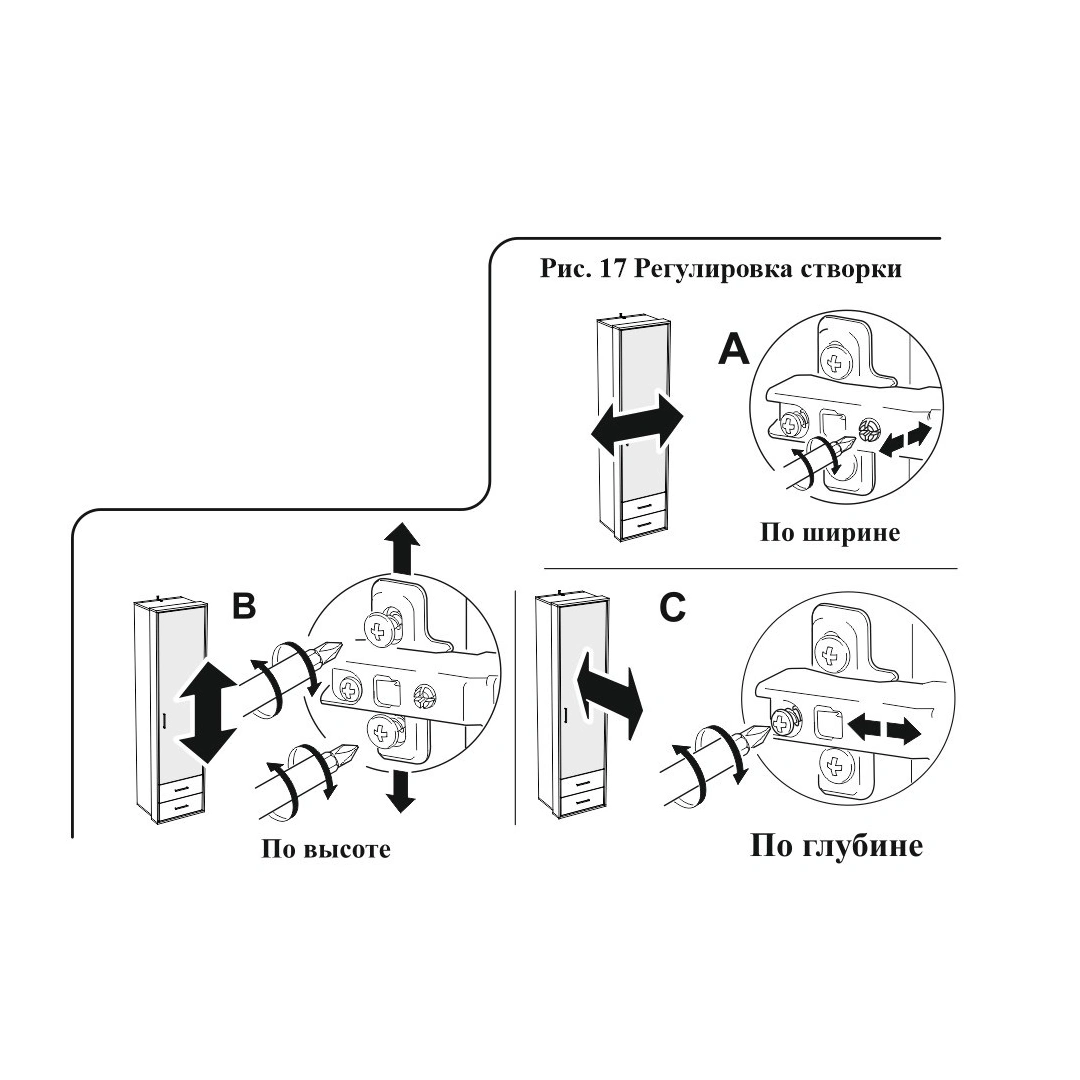 Рис. 17 Регулировка створки

A

По ширине

B

По высоте

C

По глубине