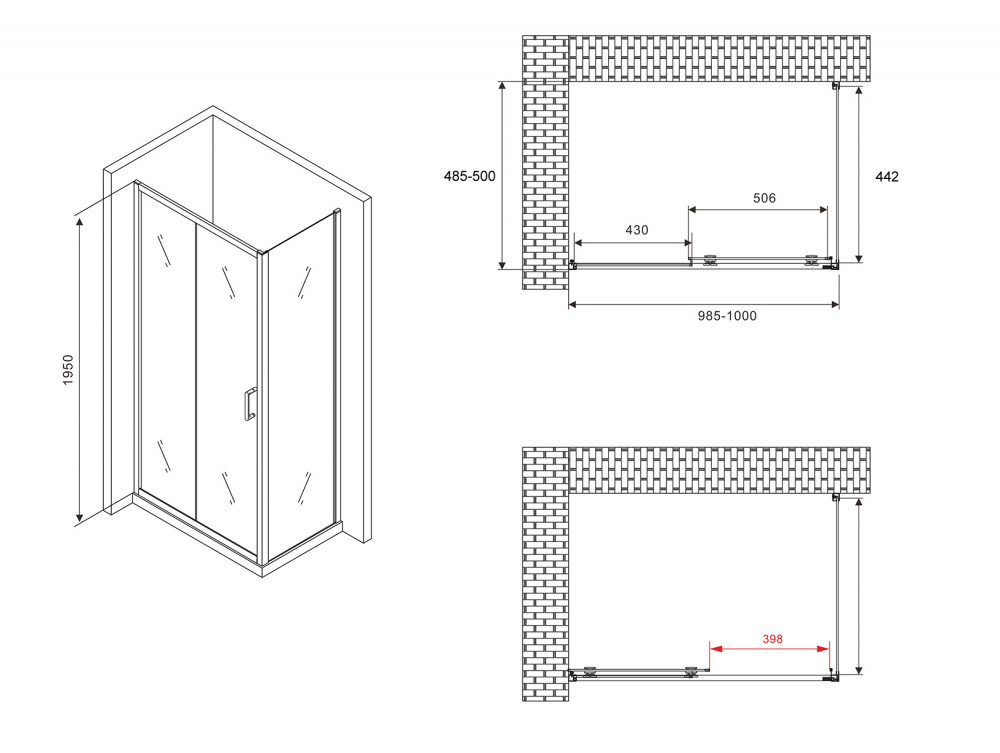 1950

485-500

430

506

442

985-1000

398