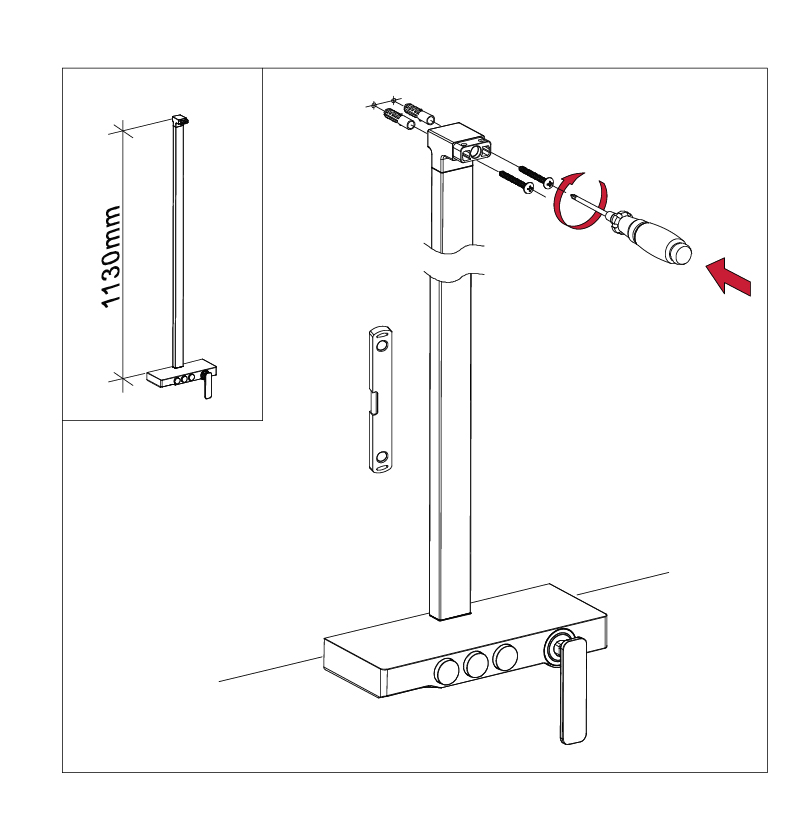 1130mm