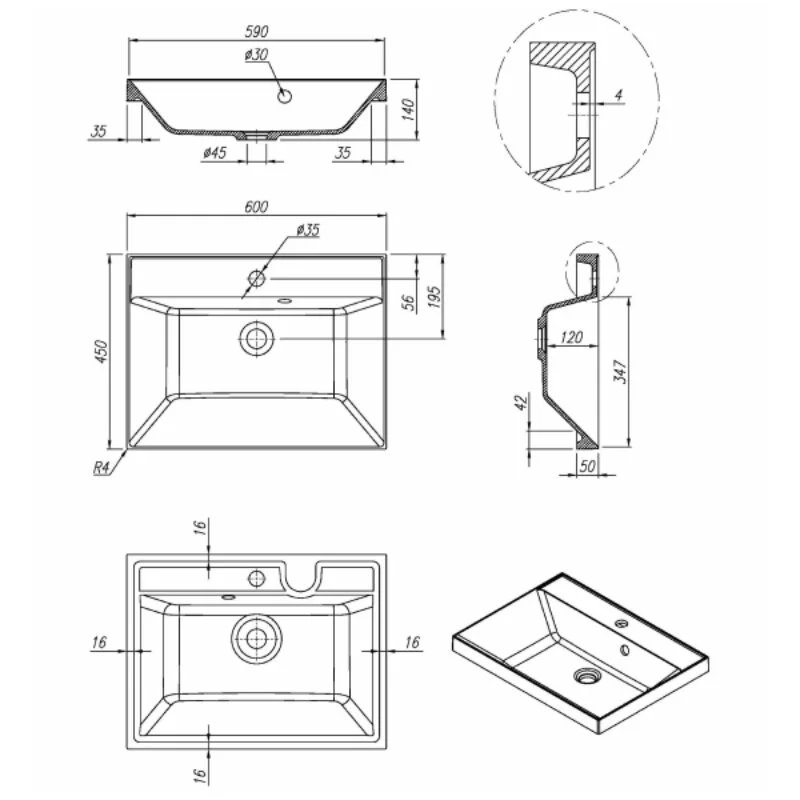 590
ø30
140
35
ø45
35
4
600
ø35
56
195
450
R4
120
347
42
50
16
16
16
16