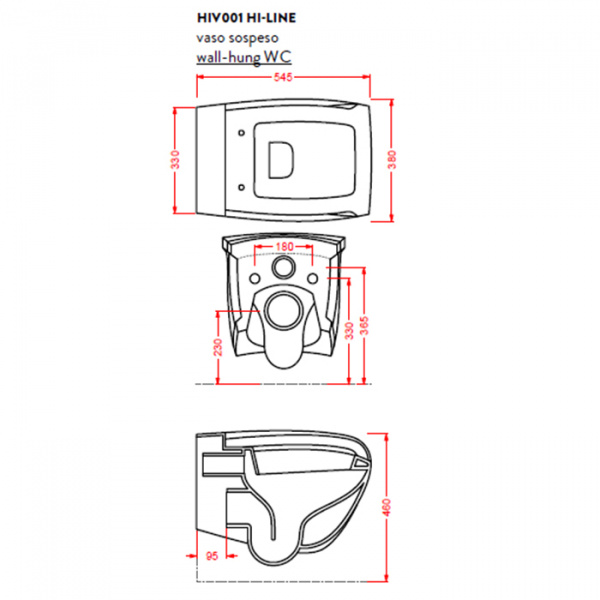 HIV001 HI-LINE
vaso sospeso
wall-hung WC

545
330
380
180
230
330
365
460
95