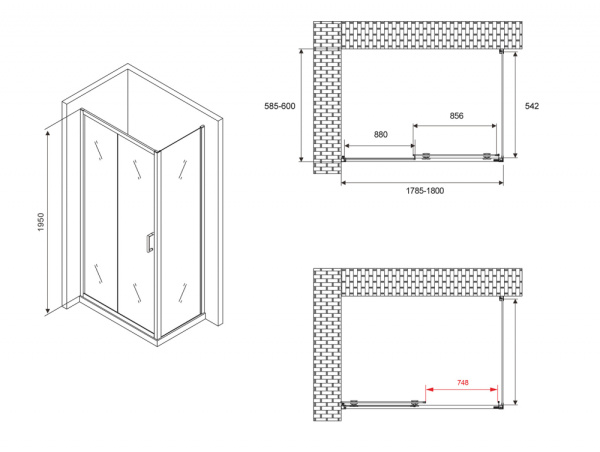 1950

585-600

880

856

542

1785-1800

748