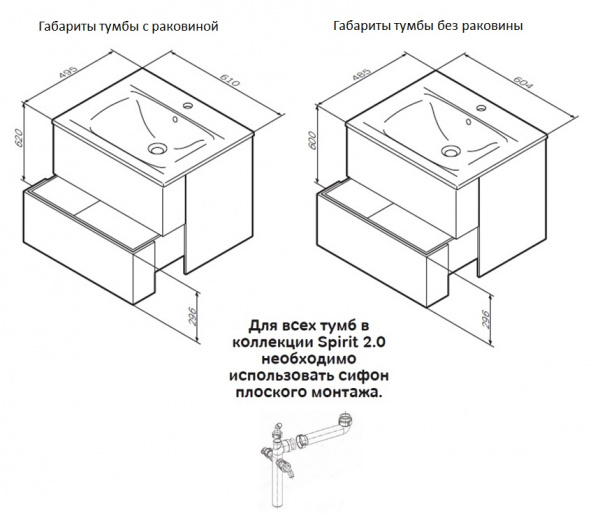 Габариты тумбы с раковиной

495

610

620

296

Габариты тумбы без раковины

485

604

600

296

Для всех тумб в коллекции Spirit 2.0 необходимо использовать сифон плоского монтажа.