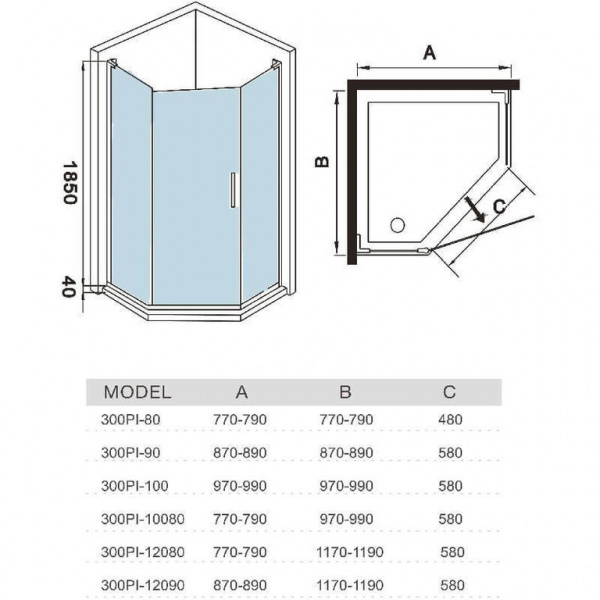 1850

40

A

B

C

| MODEL | A | B | C |
|---|---|---|---|
| 300PI-80 | 770-790 | 770-790 | 480 |
| 300PI-90 | 870-890 | 870-890 | 580 |
| 300PI-100 | 970-990 | 970-990 | 580 |
| 300PI-10080 | 770-790 | 970-990 | 580 |
| 300PI-12080 | 770-790 | 1170-1190 | 580 |
| 300PI-12090 | 870-890 | 1170-1190 | 580 |