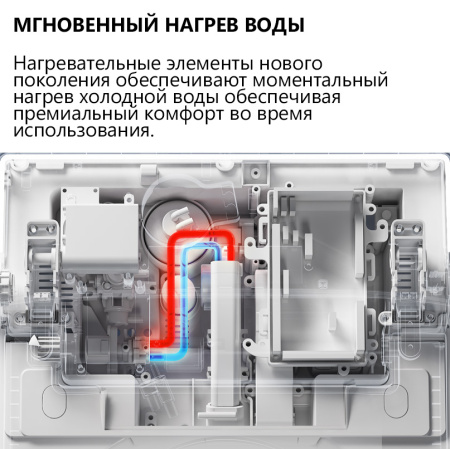 МГНОВЕННЫЙ НАГРЕВ ВОДЫ

Нагревательные элементы нового поколения обеспечивают моментальный нагрев холодной воды обеспечивая премиальный комфорт во время использования.