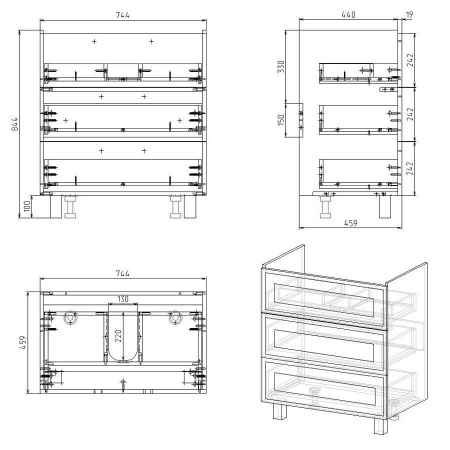 744

844

100

440

19

330

150

242

242

242

459

744

130

220

459