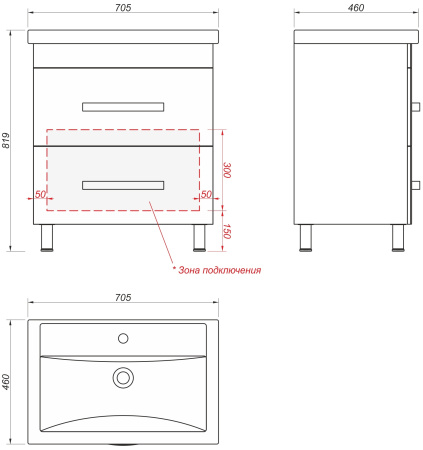 705
460
819
300
50
50
150
* Зона подключения
705
460