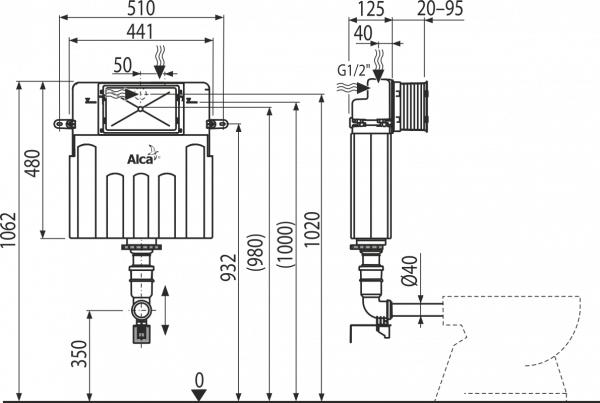 510
441
50
Alca
480
1062
350
0
932
(980)
(1000)
1020
125
20–95
40
G1/2"
Ø40