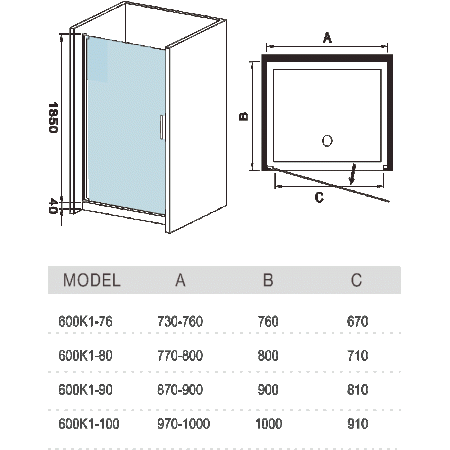 1850

40

A

B

C

| MODEL | A | B | C |
|---|---|---|---|
| 600K1-76 | 730-760 | 760 | 670 |
| 600K1-80 | 770-800 | 800 | 710 |
| 600K1-90 | 870-900 | 900 | 810 |
| 600K1-100 | 970-1000 | 1000 | 910 |