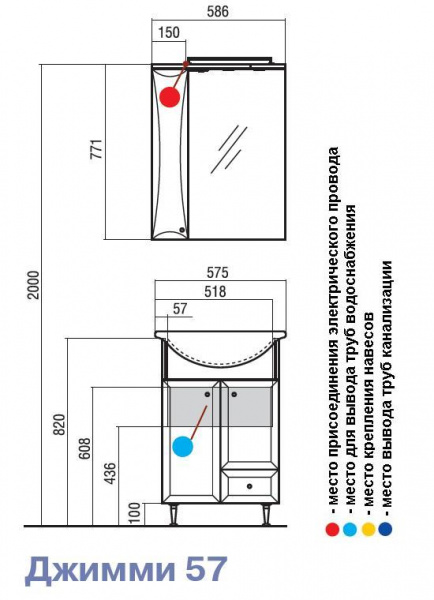 586
150
771
2000
575
518
57
820
608
436
100

- место присоединения электрического провода
- место для вывода труб водоснабжения
- место крепления навесов
- место вывода труб канализации

Джимми 57