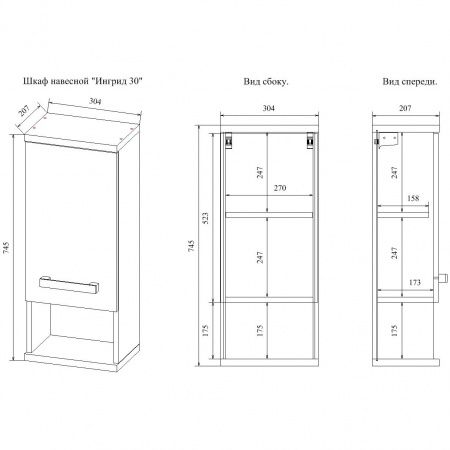 Шкаф навесной "Ингрид 30"

207

304

745

Вид сбоку.

304

247

270

523

745

247

175

175

Вид спереди.

207

247

158

247

173

175