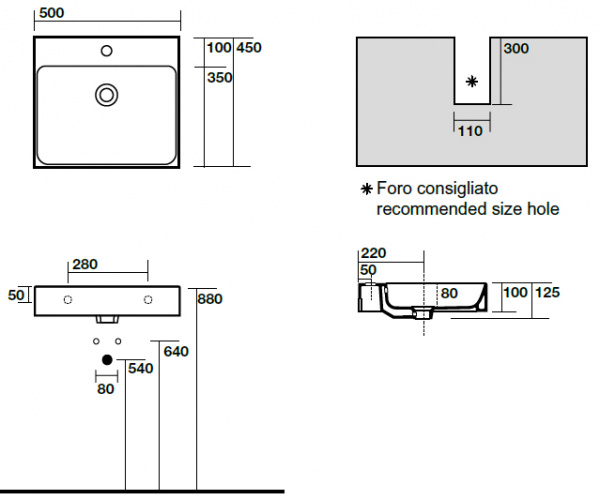 500

100 450

350

300

*

110

* Foro consigliato
recommended size hole

280

50

880

640

540

80

220

50

80

100 125