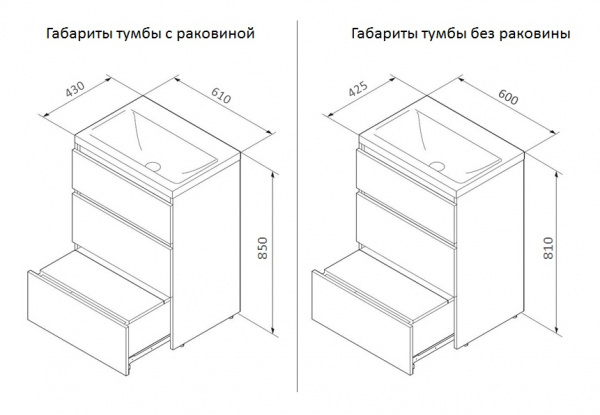 Габариты тумбы с раковиной

430

610

850

Габариты тумбы без раковины

425

600

810