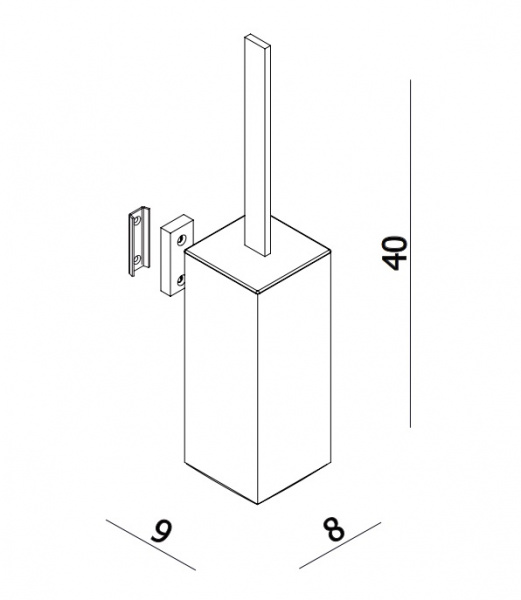 40

9

8