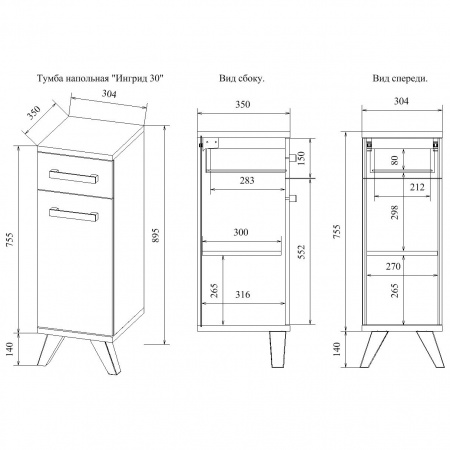 Тумба напольная "Ингрид 30"

304

350

755

895

140

Вид сбоку.

350

150

283

300

552

265

316

Вид спереди.

304

80

212

298

755

270

265

140