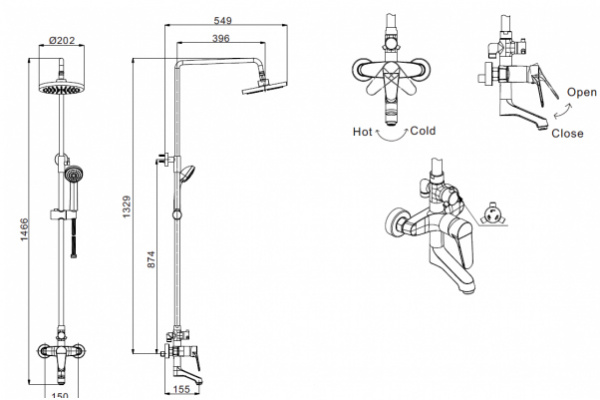 Ø202
1466
150
549
396
1329
874
155
Hot
Cold
Open
Close