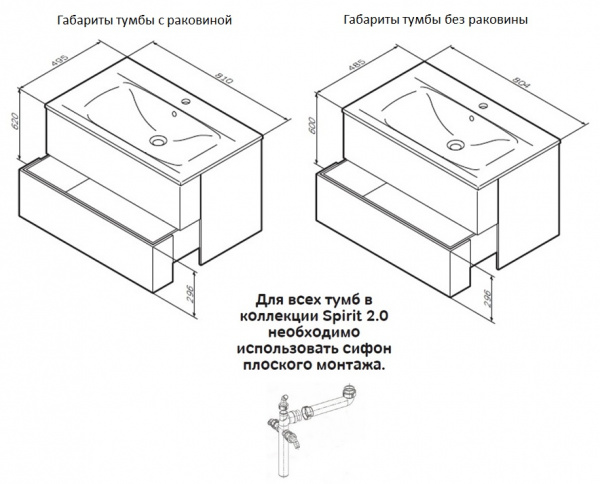 Габариты тумбы с раковиной

495

810

620

296

Габариты тумбы без раковины

485

804

600

296

Для всех тумб в коллекции Spirit 2.0 необходимо использовать сифон плоского монтажа.