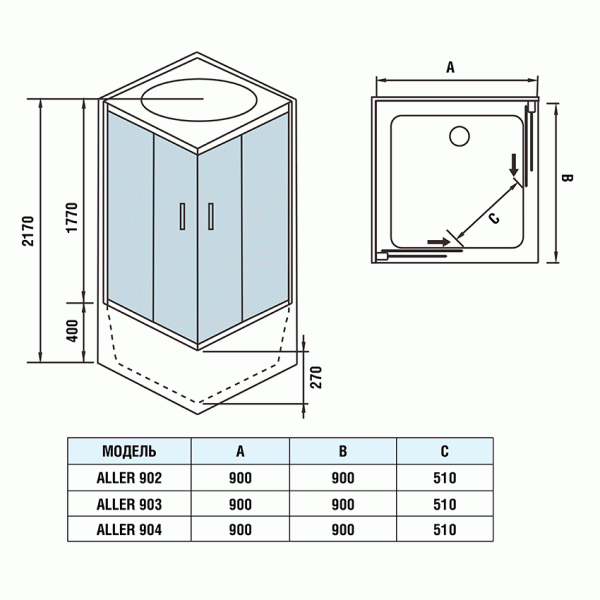 2170
1770
400
270
A
B
C

| МОДЕЛЬ | A | B | C |
|---|---|---|---|
| ALLER 902 | 900 | 900 | 510 |
| ALLER 903 | 900 | 900 | 510 |
| ALLER 904 | 900 | 900 | 510 |