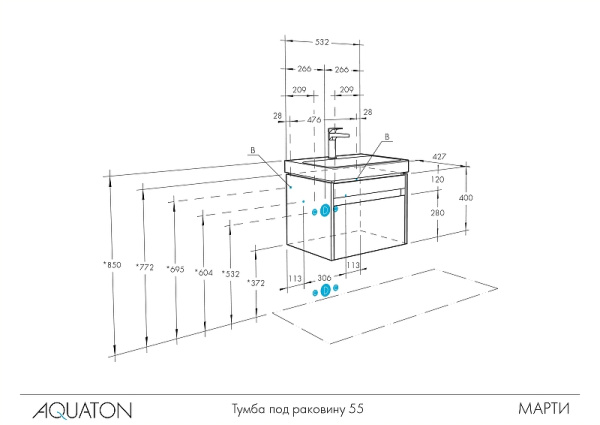 532
266
266
209
209
28
476
28
B
B
427
120
400
280
*850
*772
*695
*604
*532
*372
113
306
113

AQUATON
Тумба под раковину 55
МАРТИ