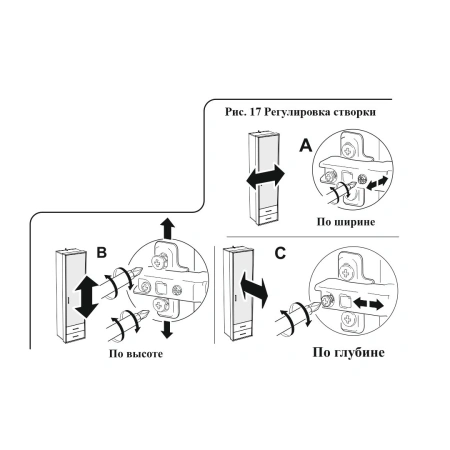 Рис. 17 Регулировка створки

A

По ширине

B

По высоте

C

По глубине