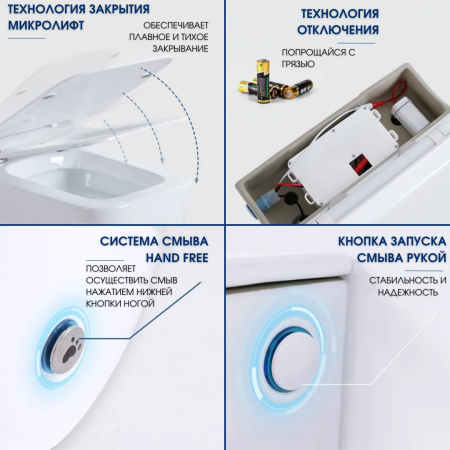 ТЕХНОЛОГИЯ ЗАКРЫТИЯ МИКРОЛИФТ

ОБЕСПЕЧИВАЕТ ПЛАВНОЕ И ТИХОЕ ЗАКРЫВАНИЕ

ТЕХНОЛОГИЯ ОТКЛЮЧЕНИЯ

ПОПРОЩАЙСЯ С ГРЯЗЬЮ

СИСТЕМА СМЫВА HAND FREE

ПОЗВОЛЯЕТ ОСУЩЕСТВИТЬ СМЫВ НАЖАТИЕМ НИЖНЕЙ КНОПКИ НОГОЙ

КНОПКА ЗАПУСКА СМЫВА РУКОЙ

СТАБИЛЬНОСТЬ И НАДЕЖНОСТЬ