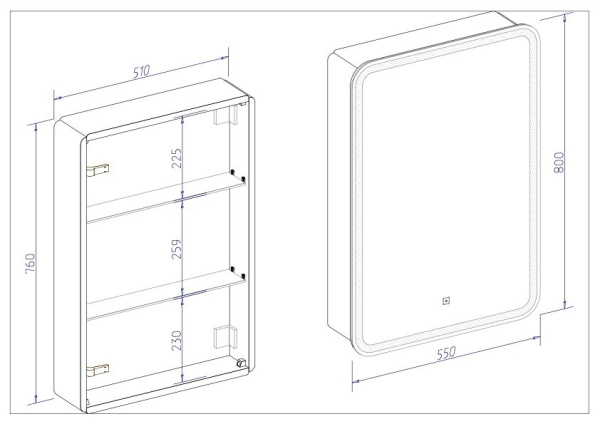 510

760

225

259

230

800

550