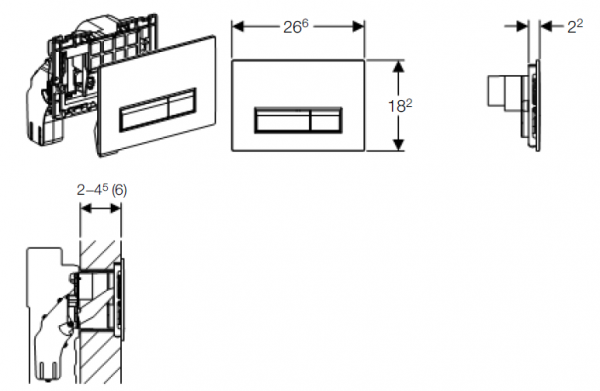 $26^6$

$2^2$

$18^2$

$2–4^5$ (6)