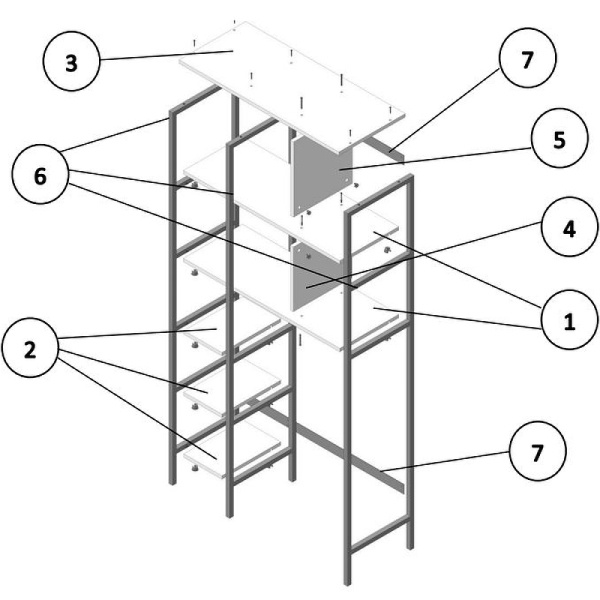 3

7

5

6

4

1

2

7