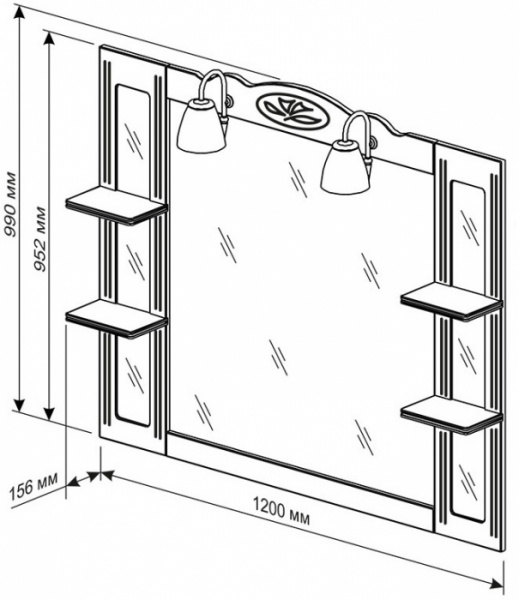 990 мм

952 мм

156 мм

1200 мм