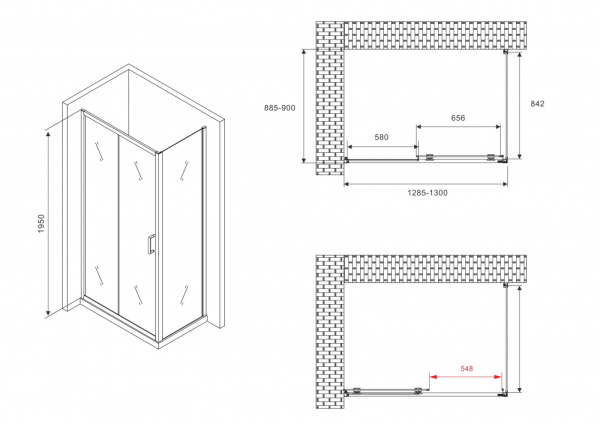 1950

885-900

580

656

842

1285-1300

548