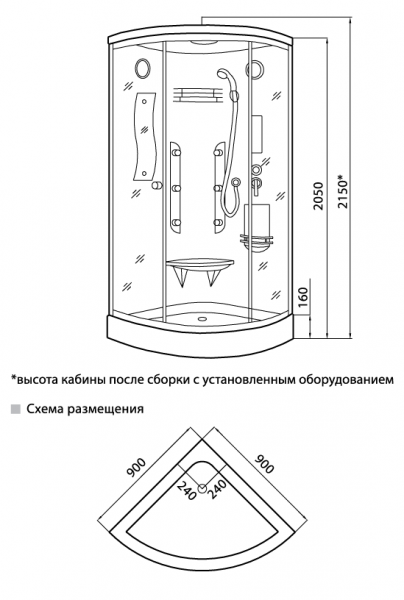 2050
2150*
160

*высота кабины после сборки с установленным оборудованием

Схема размещения

900
900
240
240