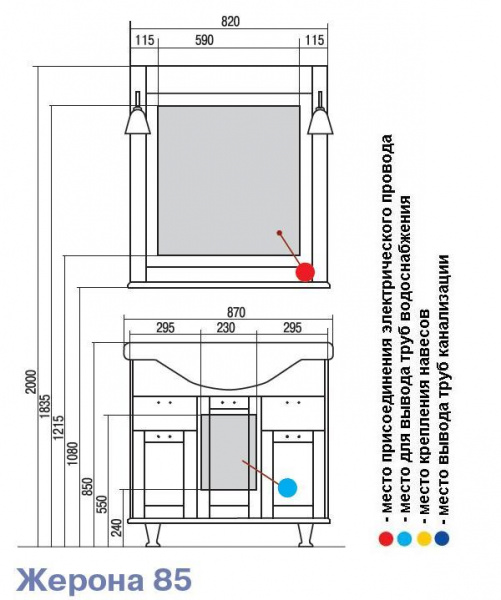 820
115
590
115

870
295
230
295

2000
1835
1215
1080
850
550
240

- место присоединения электрического провода
- место для вывода труб водоснабжения
- место крепления навесов
- место вывода труб канализации

Жерона 85