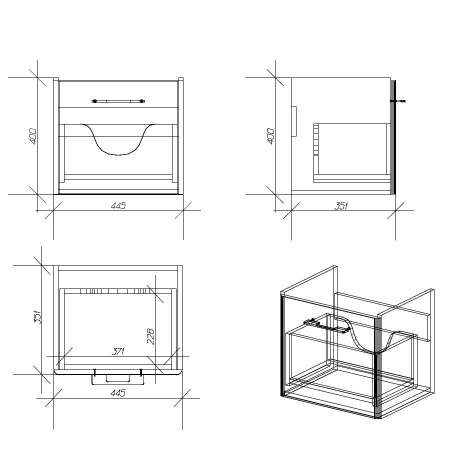 400
445
400
351
351
228
371
445