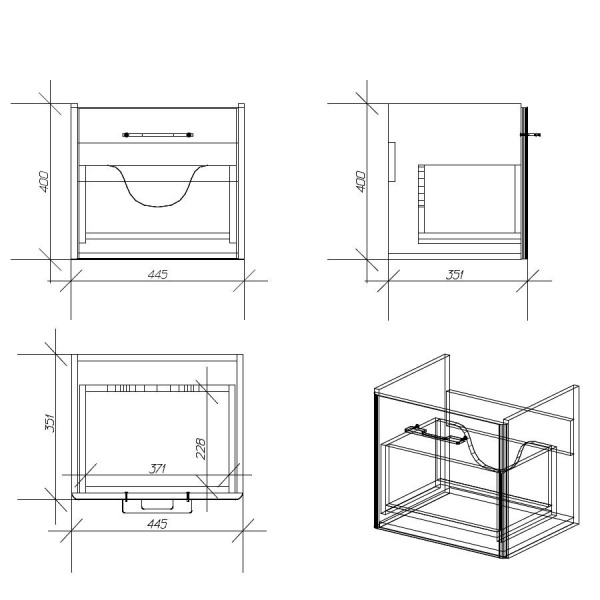 400
445
400
351
351
228
371
445