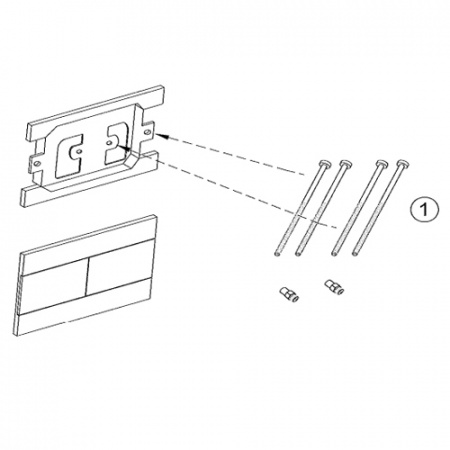 1