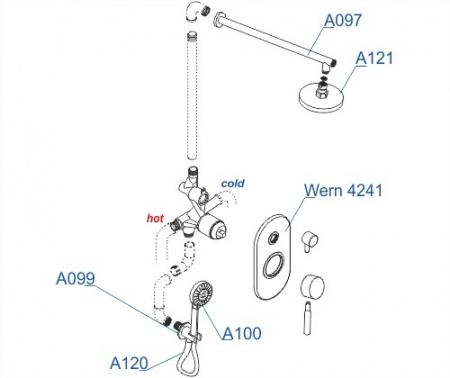 A097
A121
cold
Wern 4241
hot
A099
A100
A120