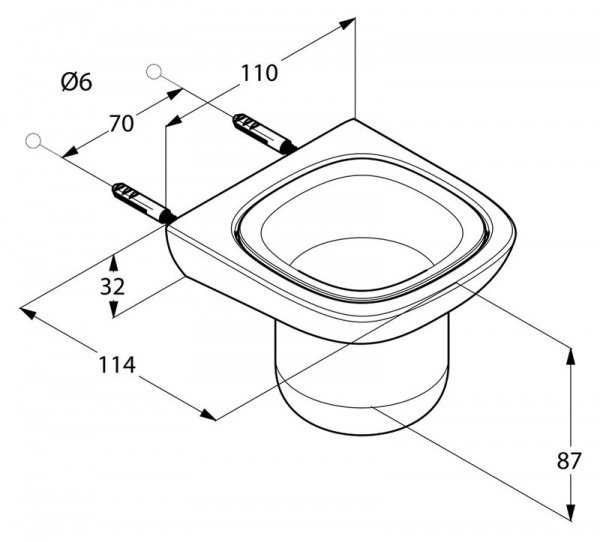 Ø6
110
70
32
114
87