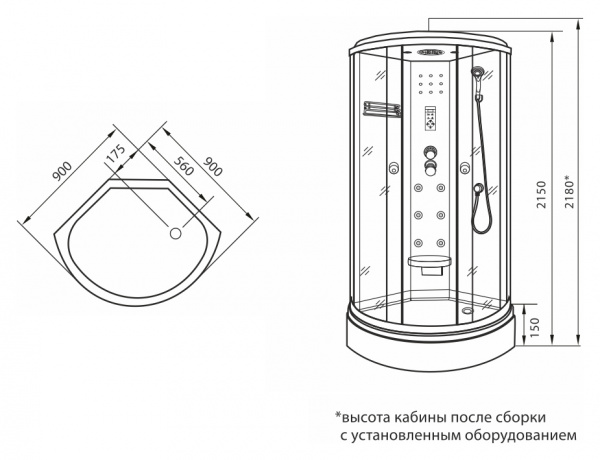 900
175
560
900
2150
2180*
150

*высота кабины после сборки с установленным оборудованием