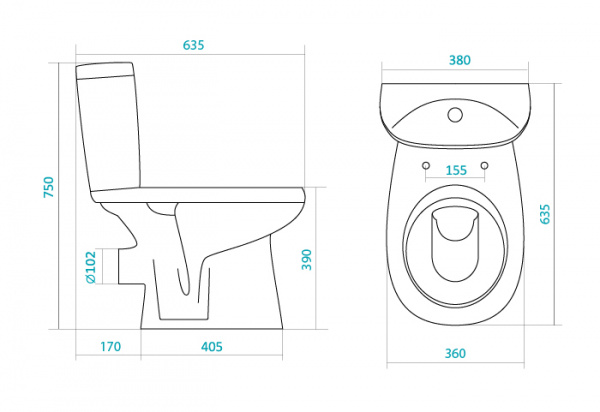 635
750
Ø102
390
170
405
380
155
635
360