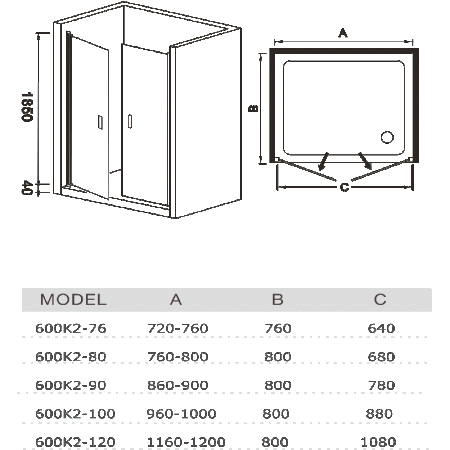 1850

40

A

B

C

| MODEL | A | B | C |
|---|---|---|---|
| 600K2-76 | 720-760 | 760 | 640 |
| 600K2-80 | 760-800 | 800 | 680 |
| 600K2-90 | 860-900 | 800 | 780 |
| 600K2-100 | 960-1000 | 800 | 880 |
| 600K2-120 | 1160-1200 | 800 | 1080 |