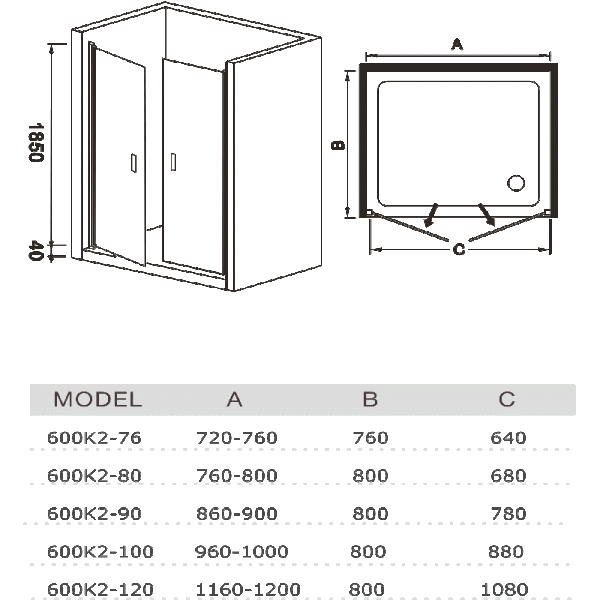 1850

40

A

B

C

| MODEL | A | B | C |
|---|---|---|---|
| 600K2-76 | 720-760 | 760 | 640 |
| 600K2-80 | 760-800 | 800 | 680 |
| 600K2-90 | 860-900 | 800 | 780 |
| 600K2-100 | 960-1000 | 800 | 880 |
| 600K2-120 | 1160-1200 | 800 | 1080 |