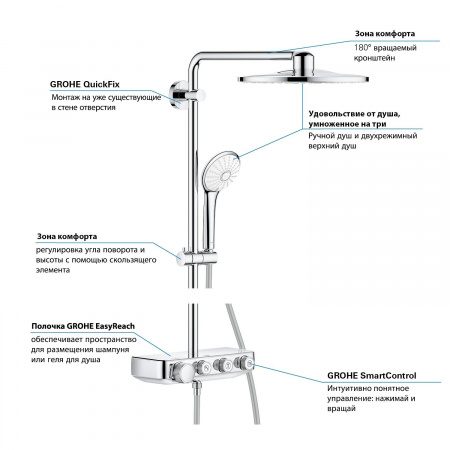 Зона комфорта
180° вращаемый кронштейн

GROHE QuickFix
Монтаж на уже существующие в стене отверстия

Удовольствие от душа, умноженное на три
Ручной душ и двухрежимный верхний душ

Зона комфорта
регулировка угла поворота и высоты с помощью скользящего элемента

Полочка GROHE EasyReach
обеспечивает пространство для размещения шампуня или геля для душа

GROHE SmartControl
Интуитивно понятное управление: нажимай и вращай