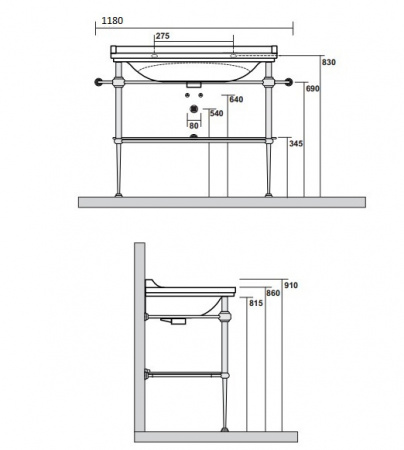 1180
275
830
690
640
540
80
345
910
860
815