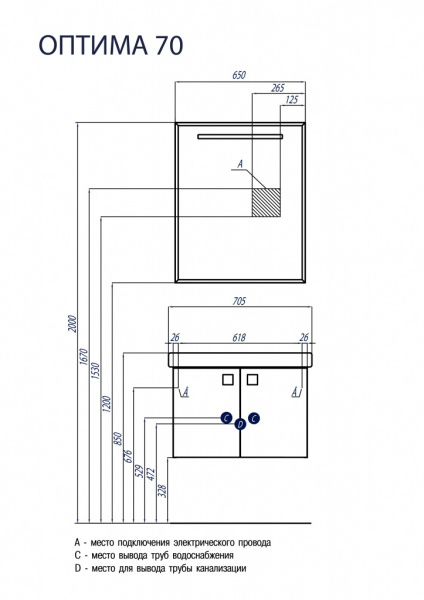 ОПТИМА 70

650
265
125
A

705
26
618
26
A
A
C
D
C

2000
1670
1530
1200
850
676
529
472
328

A - место подключения электрического провода
C - место вывода труб водоснабжения
D - место для вывода трубы канализации