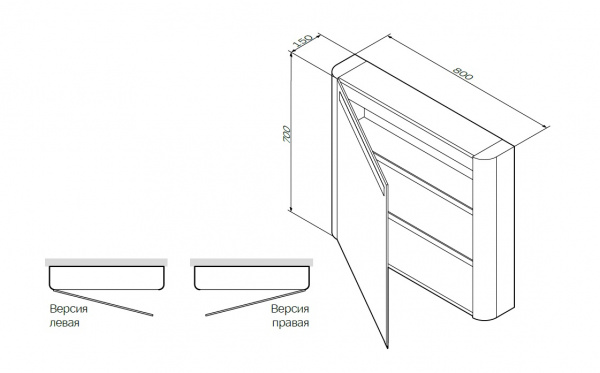 150
800
700
Версия левая
Версия правая