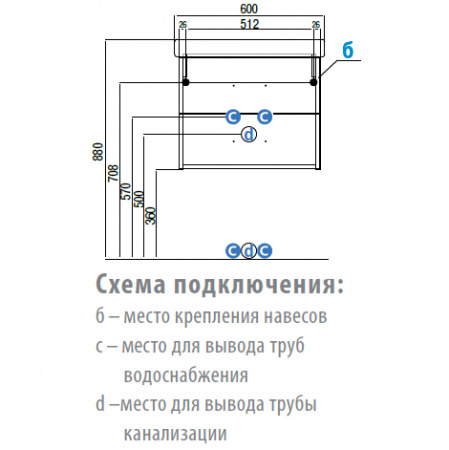 600
26
512
26
б
c c
d
880
708
570
500
360
c d c

Схема подключения:
б – место крепления навесов
с – место для вывода труб водоснабжения
d –место для вывода трубы канализации