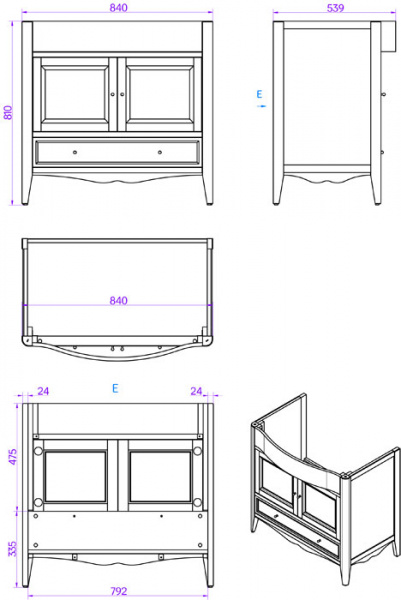 840
539
810
E
840
24
E
24
475
335
792