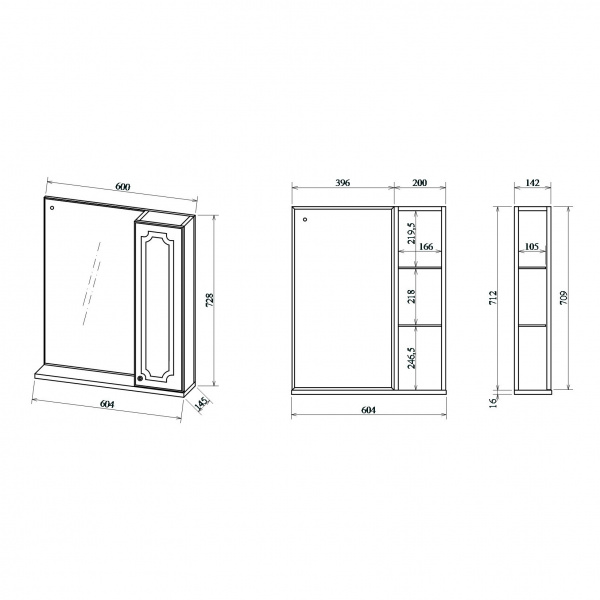 600
728
604
145
396
200
219,5
166
218
246,5
604
142
105
712
709
16