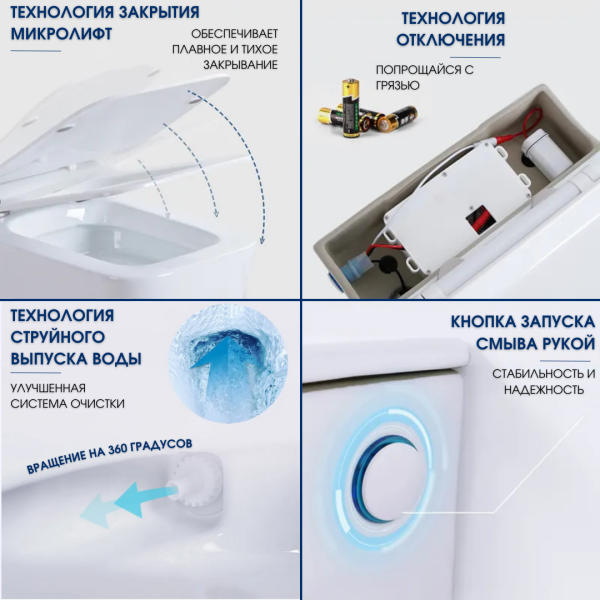 ТЕХНОЛОГИЯ ЗАКРЫТИЯ МИКРОЛИФТ

ОБЕСПЕЧИВАЕТ ПЛАВНОЕ И ТИХОЕ ЗАКРЫВАНИЕ

ТЕХНОЛОГИЯ ОТКЛЮЧЕНИЯ

ПОПРОЩАЙСЯ С ГРЯЗЬЮ

ТЕХНОЛОГИЯ СТРУЙНОГО ВЫПУСКА ВОДЫ

УЛУЧШЕННАЯ СИСТЕМА ОЧИСТКИ

ВРАЩЕНИЕ НА 360 ГРАДУСОВ

КНОПКА ЗАПУСКА СМЫВА РУКОЙ

СТАБИЛЬНОСТЬ И НАДЕЖНОСТЬ